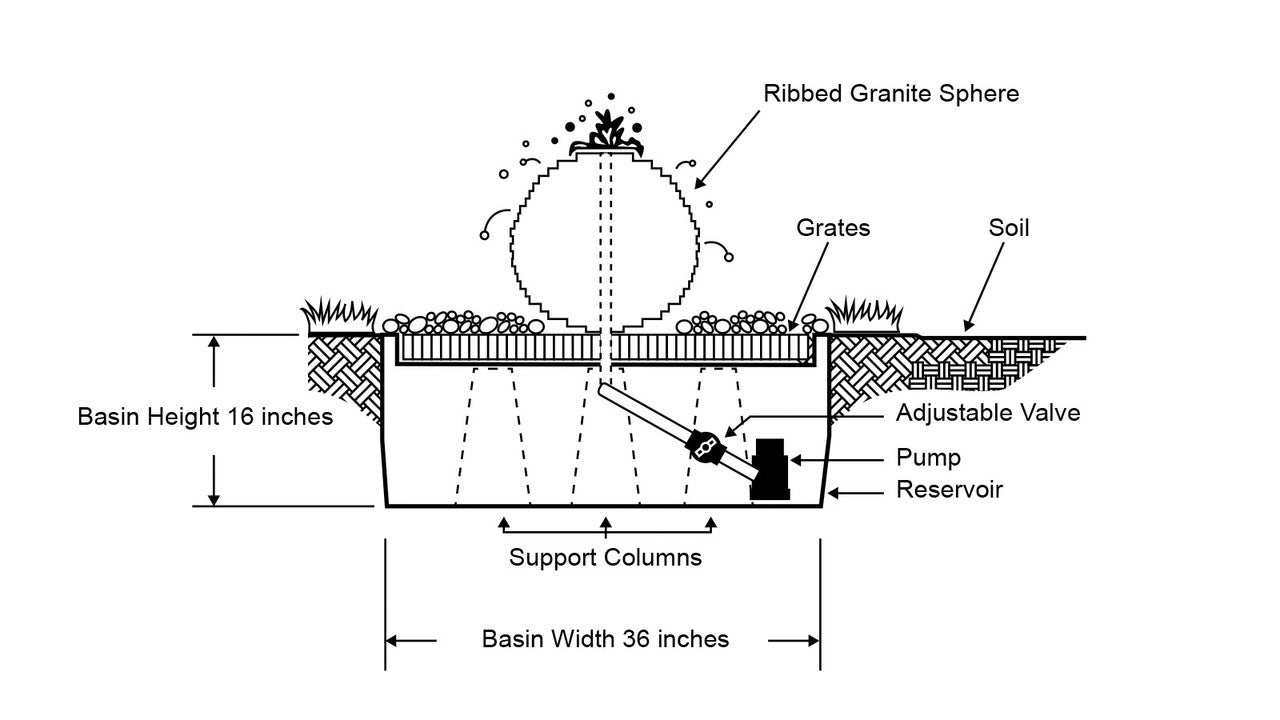 Ribbed Granite Sphere

Grates

Soil

Basin Height 16 inches

Adjustable Valve

Pump

Reservoir

Support Columns

Basin Width 36 inches