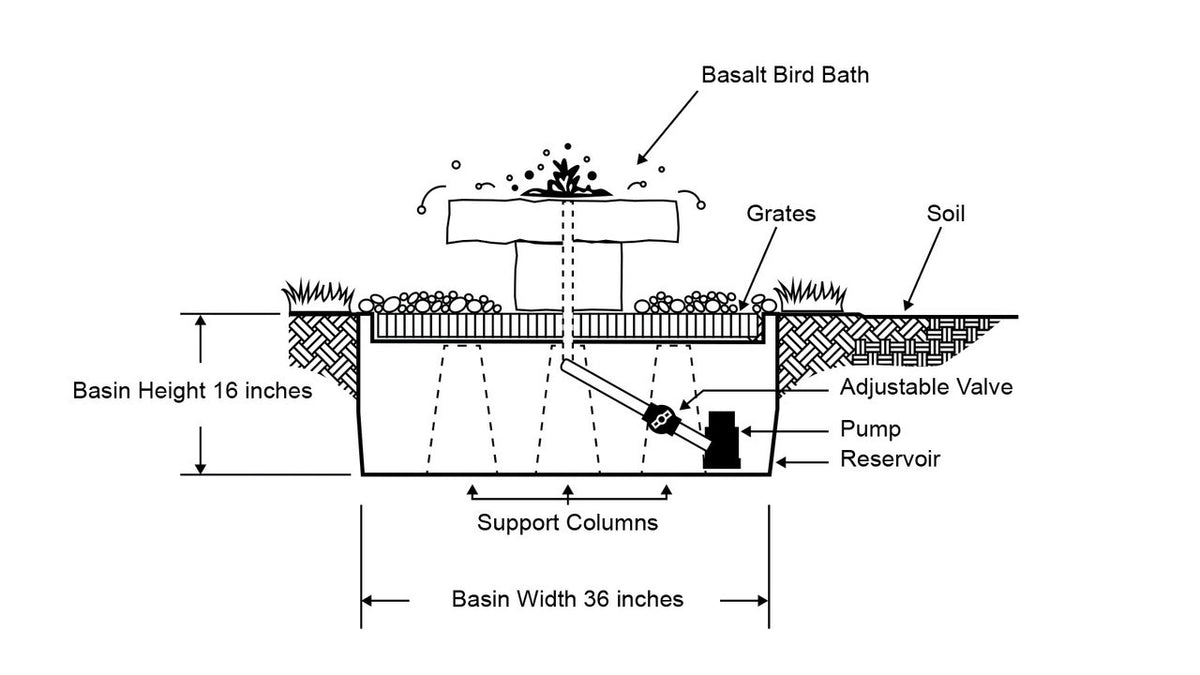 Basalt Bird Bath

Grates

Soil

Basin Height 16 inches

Adjustable Valve

Pump

Reservoir

Support Columns

Basin Width 36 inches