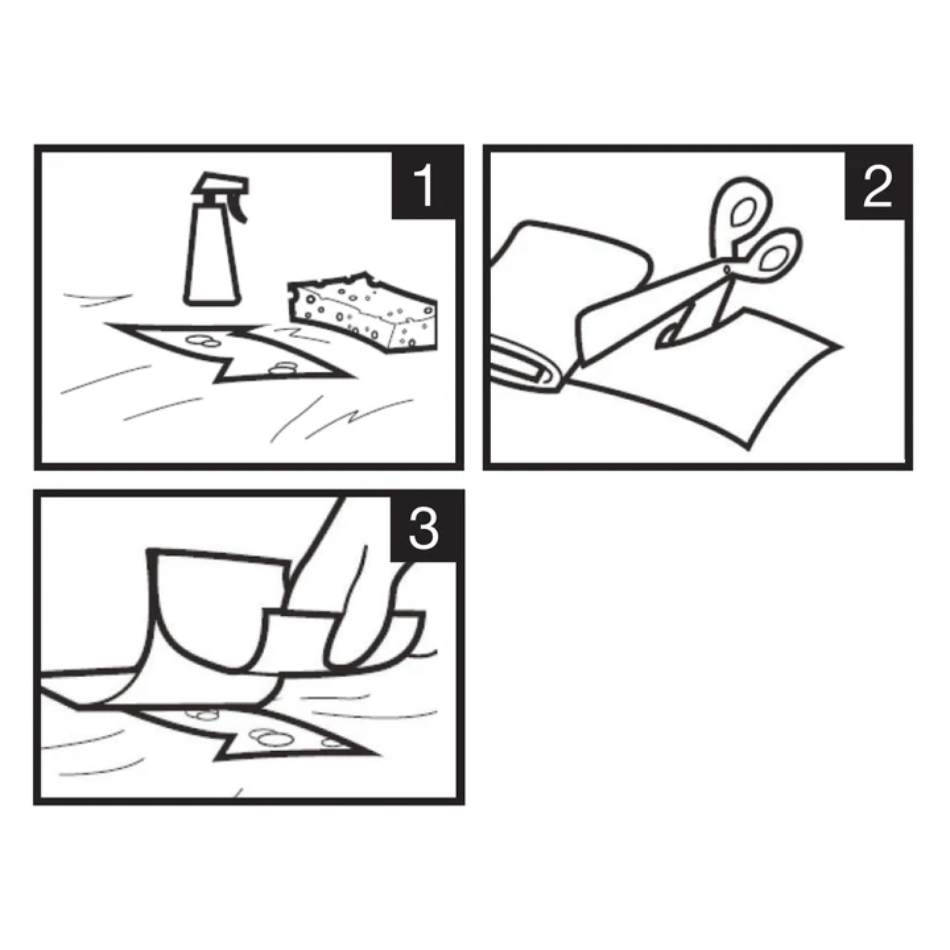 1

2

3