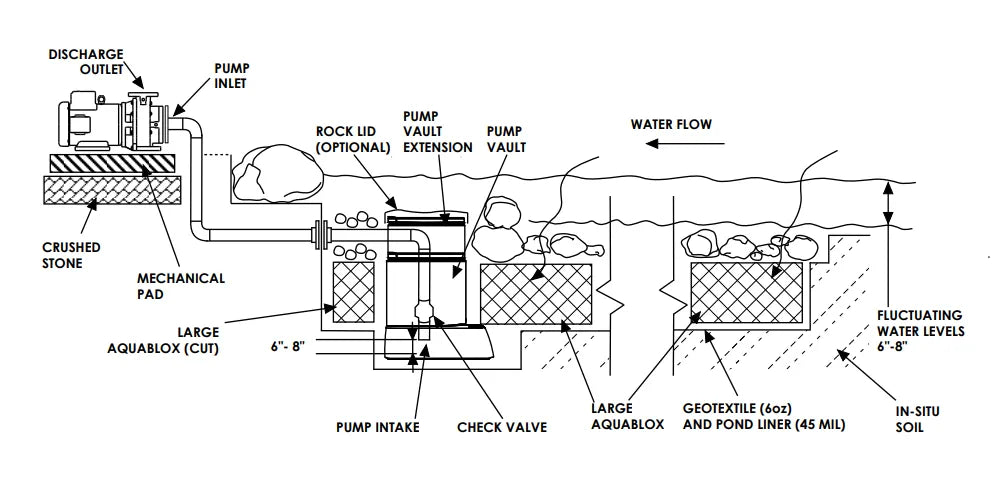 DISCHARGE OUTLET

PUMP INLET

ROCK LID (OPTIONAL)

PUMP VAULT EXTENSION

PUMP VAULT

WATER FLOW

CRUSHED STONE

MECHANICAL PAD

LARGE AQUABLOX (CUT)

6"- 8"

FLUCTUATING WATER LEVELS 6"-8"

PUMP INTAKE

CHECK VALVE

LARGE AQUABLOX

GEOTEXTILE (6oz) AND POND LINER (45 MIL)

IN-SITU SOIL