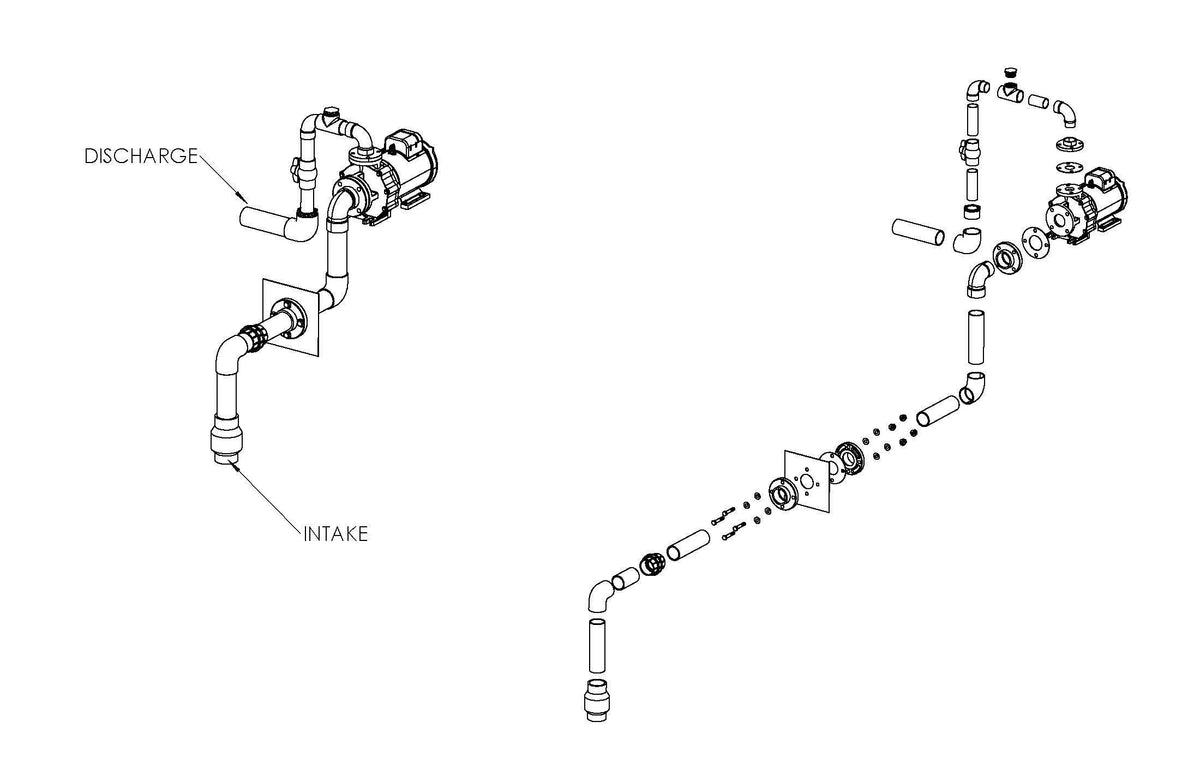 DISCHARGE

INTAKE