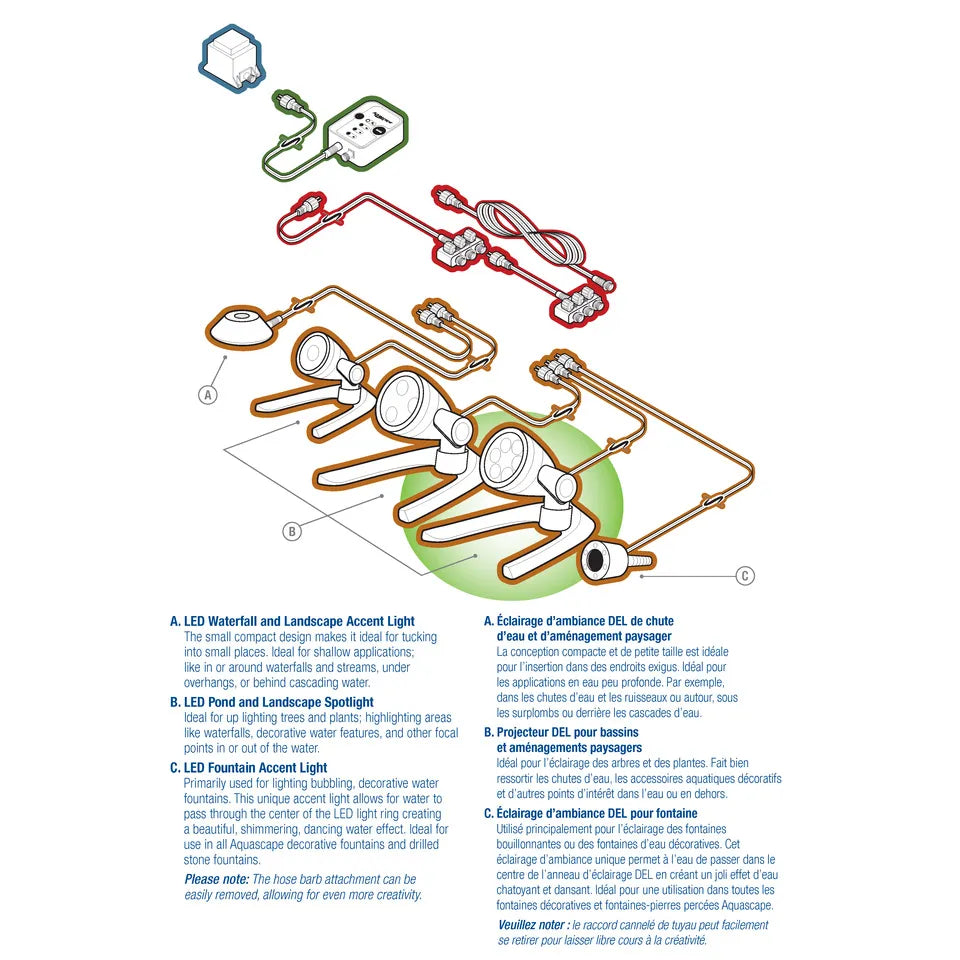 A

B

C

A. LED Waterfall and Landscape Accent Light
The small compact design makes it ideal for tucking into small places. Ideal for shallow applications; like in or around waterfalls and streams, under overhangs, or behind cascading water.

B. LED Pond and Landscape Spotlight
Ideal for up lighting trees and plants; highlighting areas like waterfalls, decorative water features, and other focal points in or out of the water.

C. LED Fountain Accent Light
Primarily used for lighting bubbling, decorative water fountains. This unique accent light allows for water to pass through the center of the LED light ring creating a beautiful, shimmering, dancing water effect. Ideal for use in all Aquascape decorative fountains and drilled stone fountains.

Please note: The hose barb attachment can be easily removed, allowing for even more creativity.

A. Éclairage d'ambiance DEL de chute d'eau et d'aménagement paysager
La conception compacte et de petite taille est idéale pour l'insertion dans des endroits exigus. Idéal pour les applications en eau peu profonde. Par exemple, dans les chutes d'eau et les ruisseaux ou autour, sous les surplombs ou derrière les cascades d'eau.

B. Projecteur DEL pour bassins et aménagements paysagers
Idéal pour l'éclairage des arbres et des plantes. Fait bien ressortir les chutes d'eau, les accessoires aquatiques décoratifs et d'autres points d'intérêt dans l'eau ou en dehors.

C. Éclairage d'ambiance DEL pour fontaine
Utilisé principalement pour l'éclairage des fontaines bouillonnantes ou des fontaines d'eau décoratives. Cet éclairage d'ambiance unique permet à l'eau de passer dans le centre de l'anneau d'éclairage DEL en créant un joli effet d'eau chatoyant et dansant. Idéal pour une utilisation dans toutes les fontaines décoratives et fontaines-pierres percées Aquascape.

Veuillez noter : le raccord cannelé de tuyau peut facilement se retirer pour laisser libre cours à la créativité.