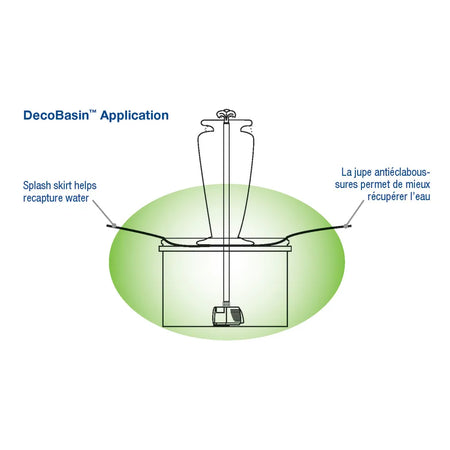 DecoBasin™ Application

Splash skirt helps recapture water

La jupe antiéclaboussures permet de mieux récupérer l'eau