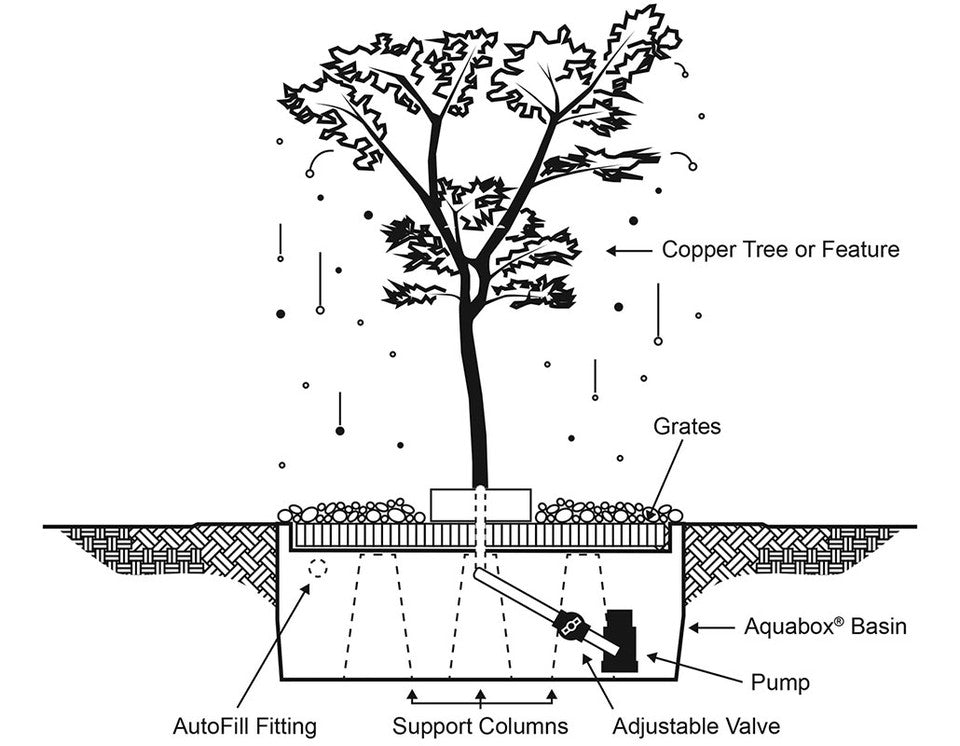 Copper Tree or Feature

Grates

Aquabox® Basin

Pump

AutoFill Fitting

Support Columns

Adjustable Valve