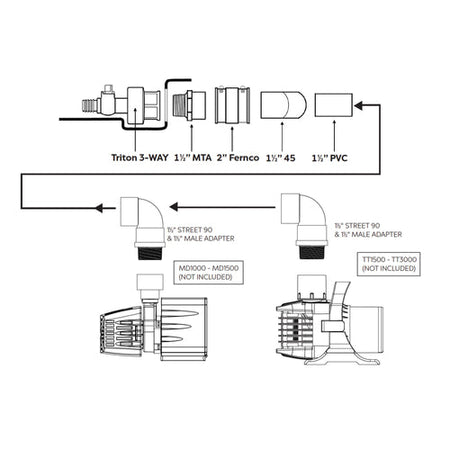 Triton 3-WAY 1½" MTA 2" Fernco 1½" 45 1½" PVC

1½" STREET 90 & 1½" MALE ADAPTER

1½" STREET 90 & 1½" MALE ADAPTER

MD1000 - MD1500 (NOT INCLUDED)

TT1500 - TT3000 (NOT INCLUDED)